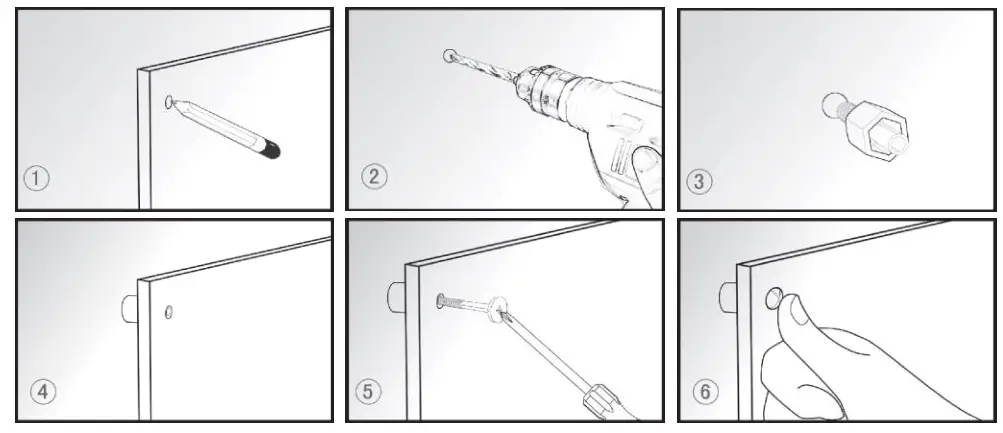 ①

②

③

④

⑤

⑥