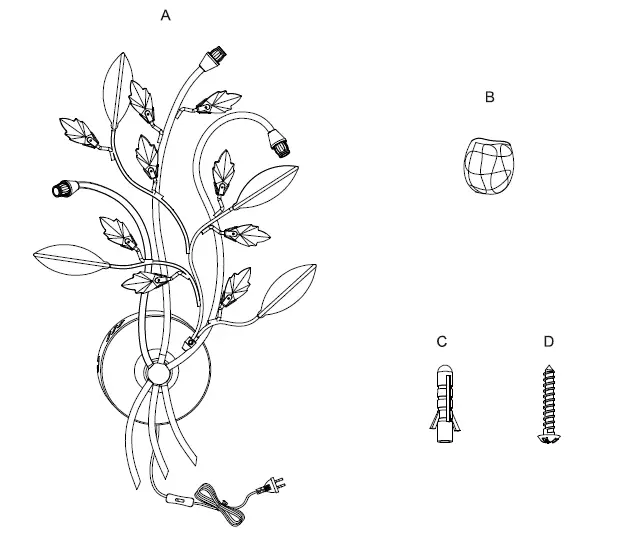 A

B

C

D