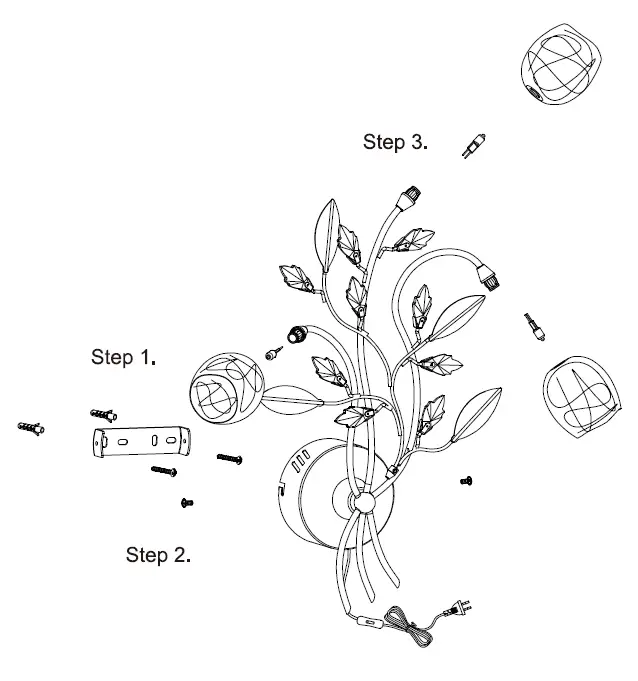 Step 3.

Step 1.

Step 2.