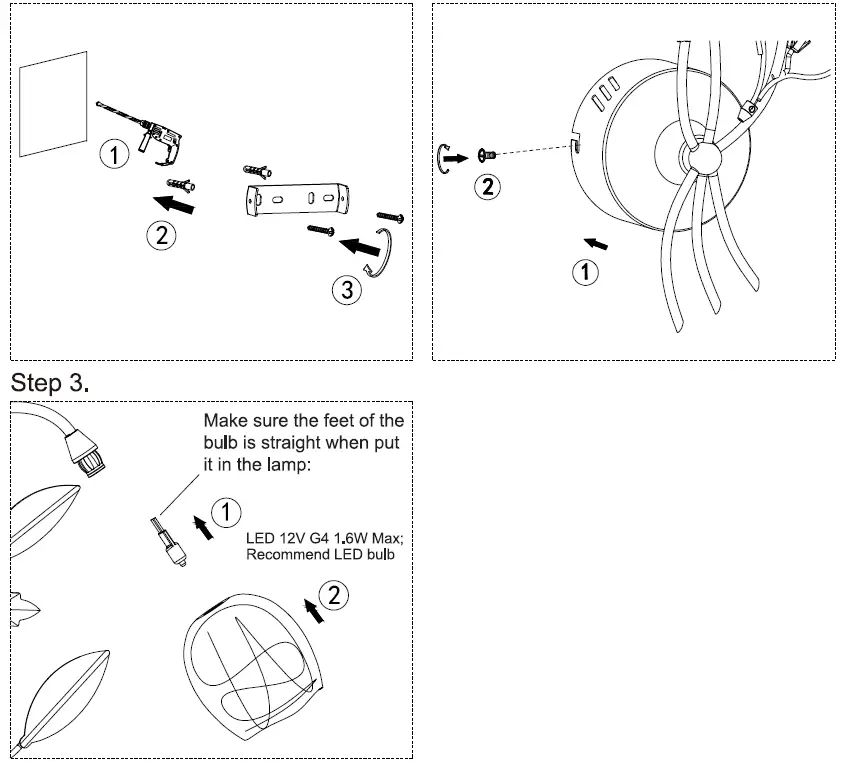 1
2
3

2
1

Step 3.

Make sure the feet of the bulb is straight when put it in the lamp:

1

LED 12V G4 1.6W Max;
Recommend LED bulb

2