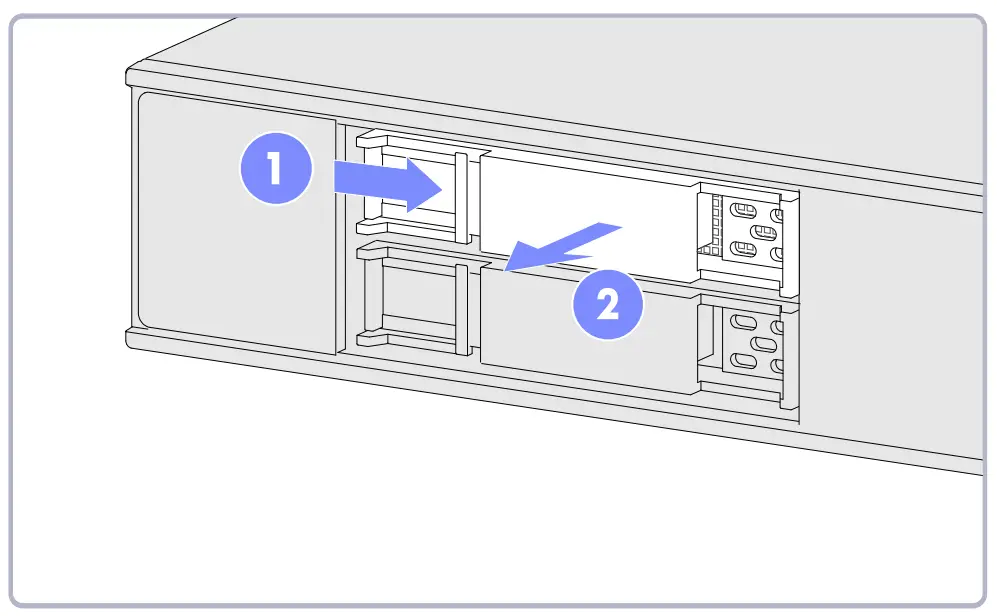 1
2