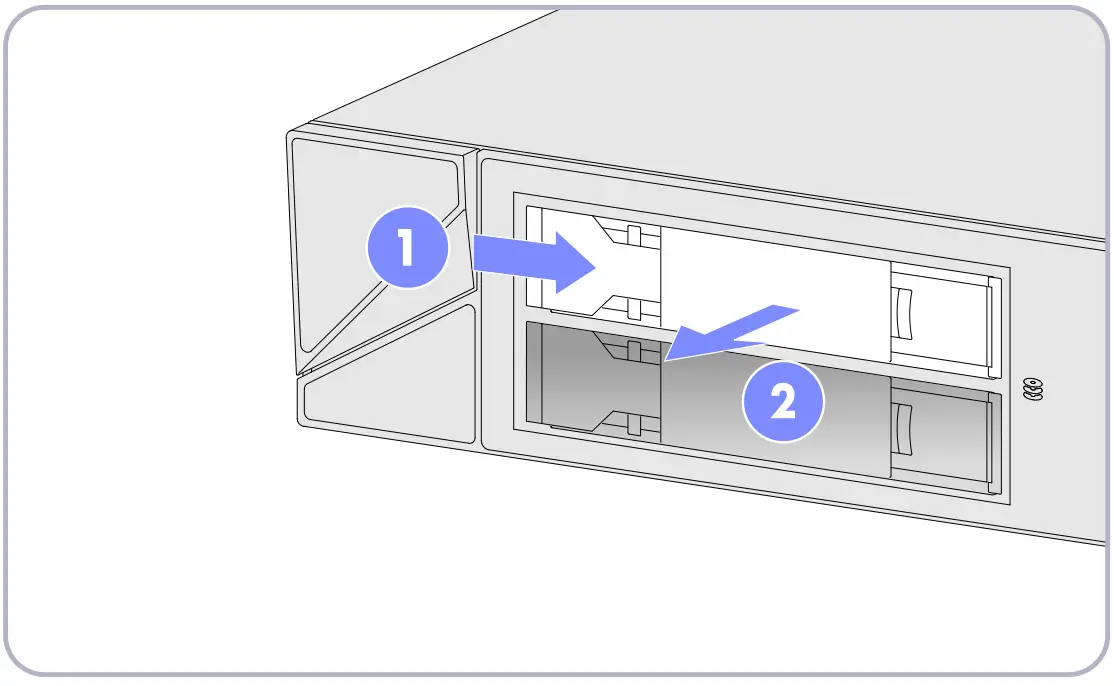 1

2