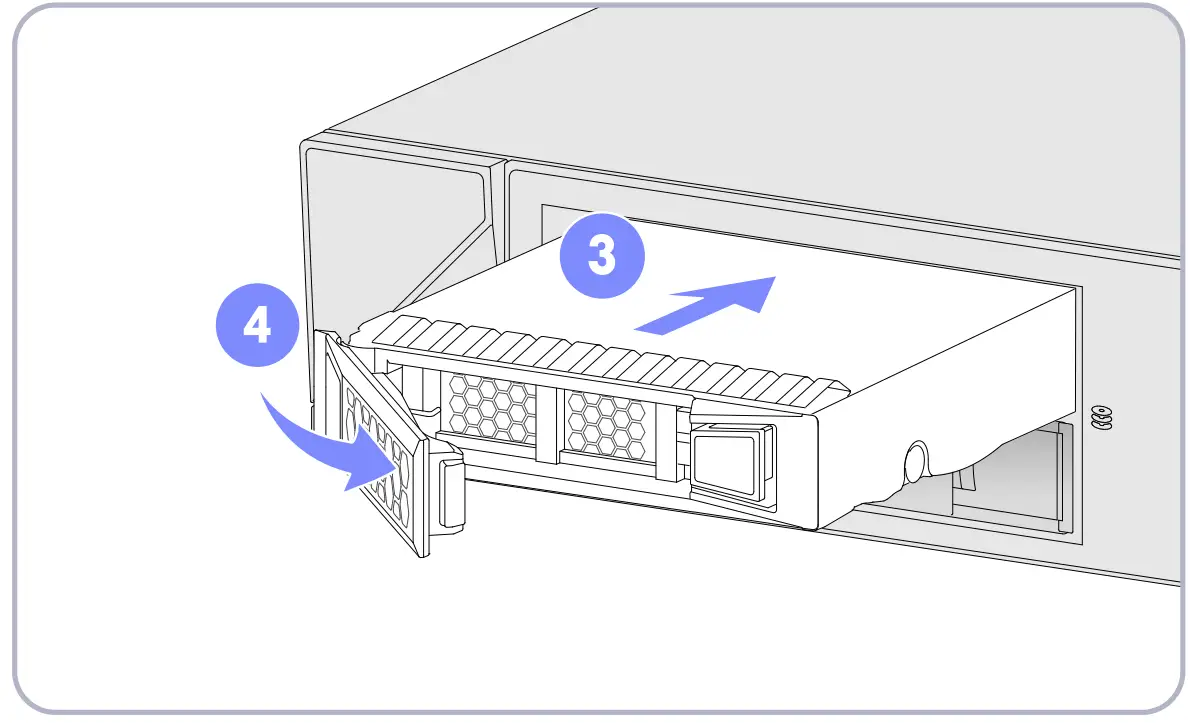 3

4