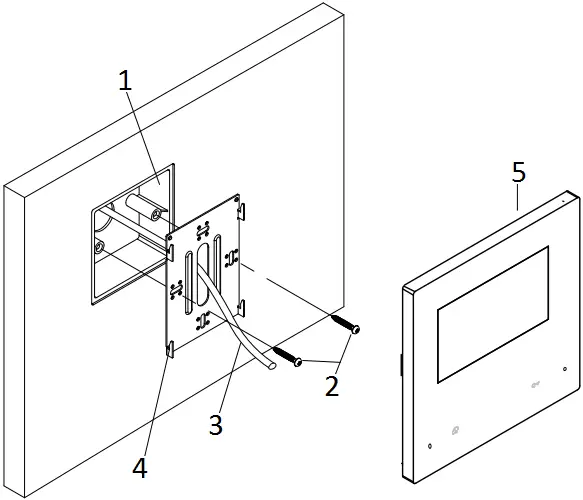 1
5
2
3
4