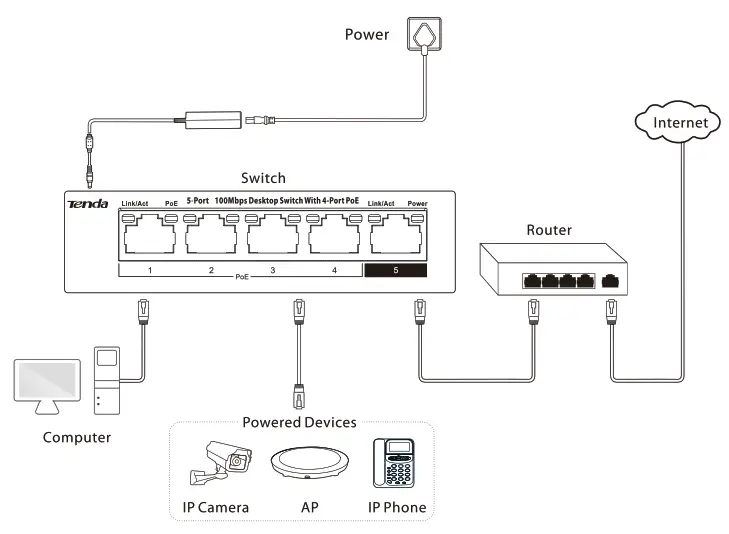 Power

Internet

Switch

Tenda

Link/Act PoE 5-Port 100Mbps Desktop Switch With 4-Port PoE Link/Act Power

1 2 3 4 5

PoE

Router

Computer

Powered Devices

IP Camera AP IP Phone