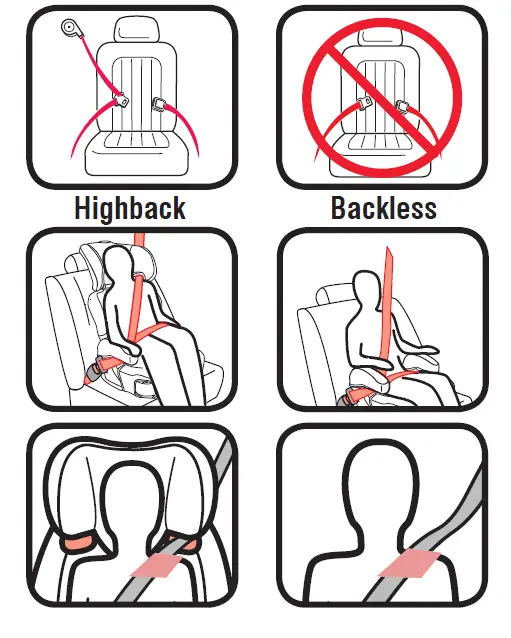 Highback

Backless