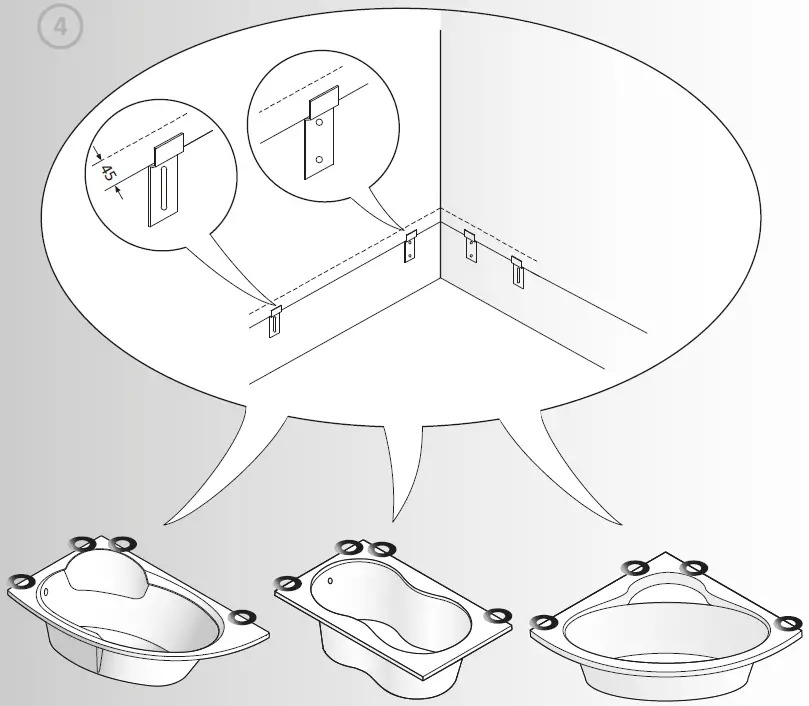 4

45