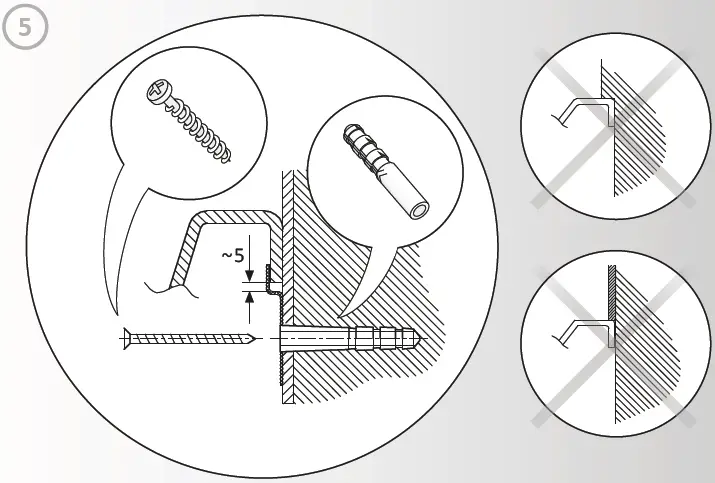 5

~5