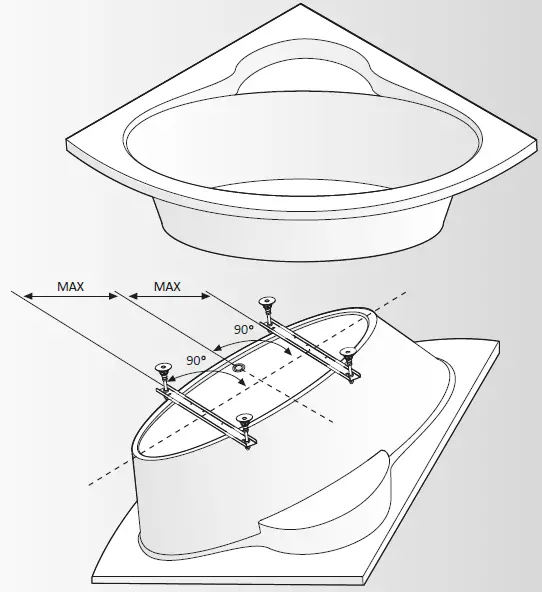 MAX
MAX
90°
90°