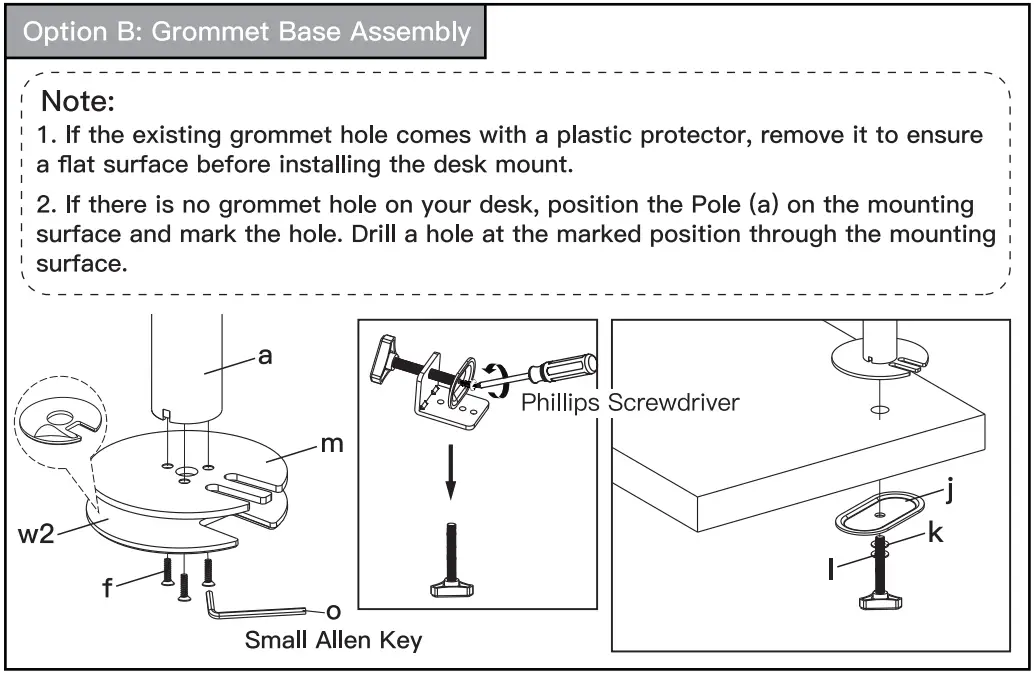 Option B: Grommet Base Assembly

Note:
1. If the existing grommet hole comes with a plastic protector, remove it to ensure a flat surface before installing the desk mount.

2. If there is no grommet hole on your desk, position the Pole (a) on the mounting surface and mark the hole. Drill a hole at the marked position through the mounting surface.

a
m
w2
f
o
Small Allen Key

Phillips Screwdriver

j
k
l