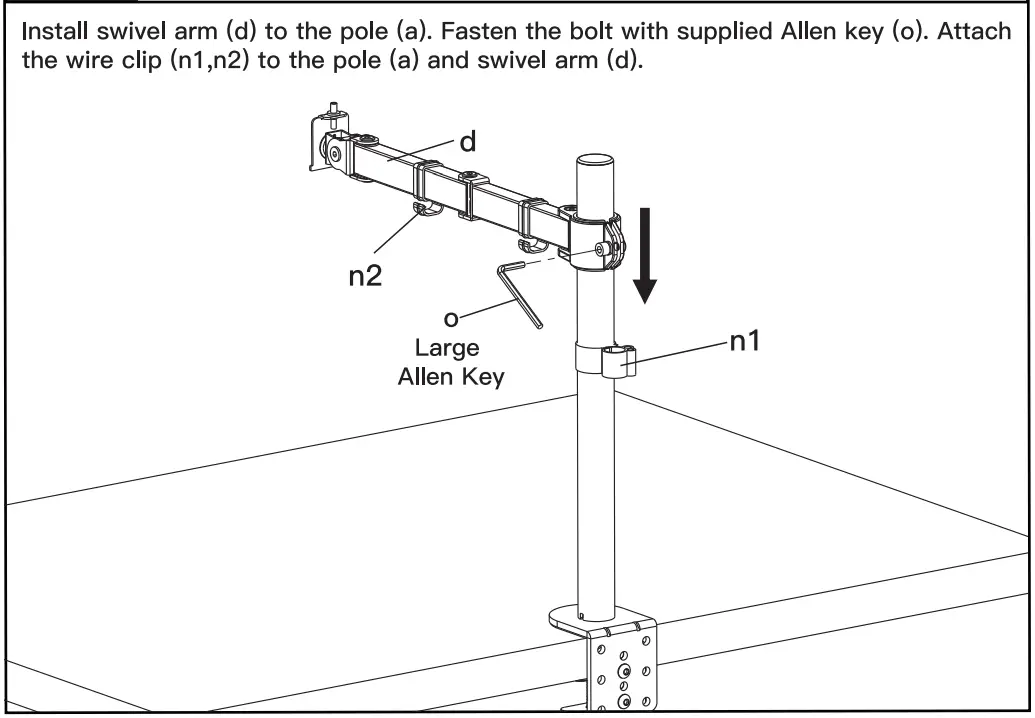 Install swivel arm (d) to the pole (a). Fasten the bolt with supplied Allen key (o). Attach the wire clip (n1,n2) to the pole (a) and swivel arm (d).

d

n2

o
Large
Allen Key

n1