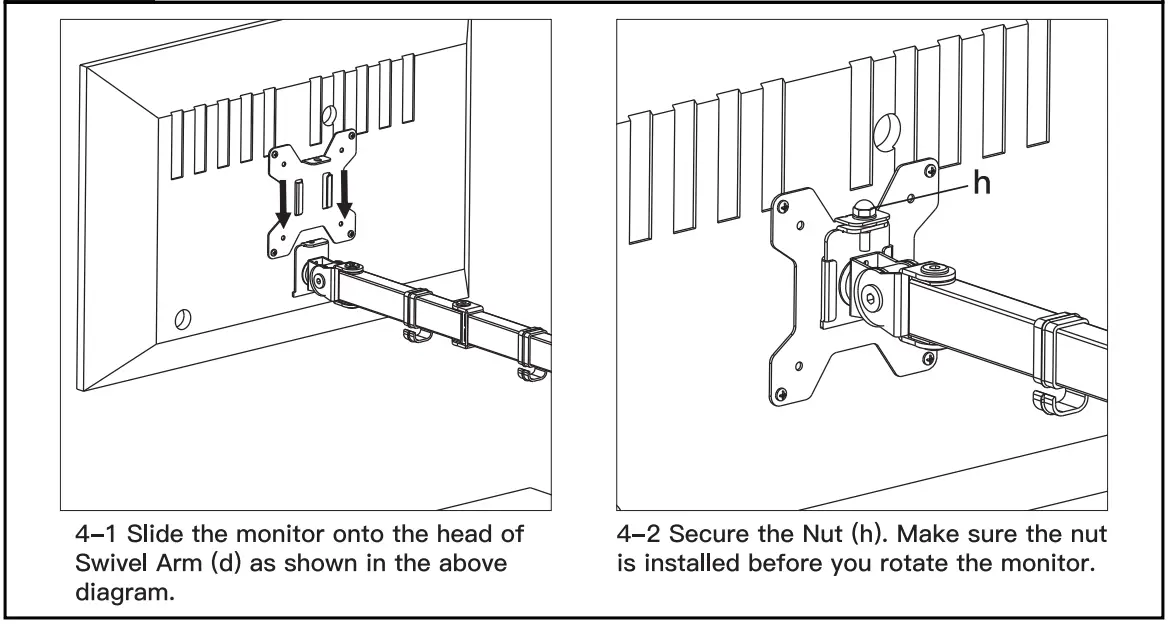 4-1 Slide the monitor onto the head of Swivel Arm (d) as shown in the above diagram.

h

4-2 Secure the Nut (h). Make sure the nut is installed before you rotate the monitor.