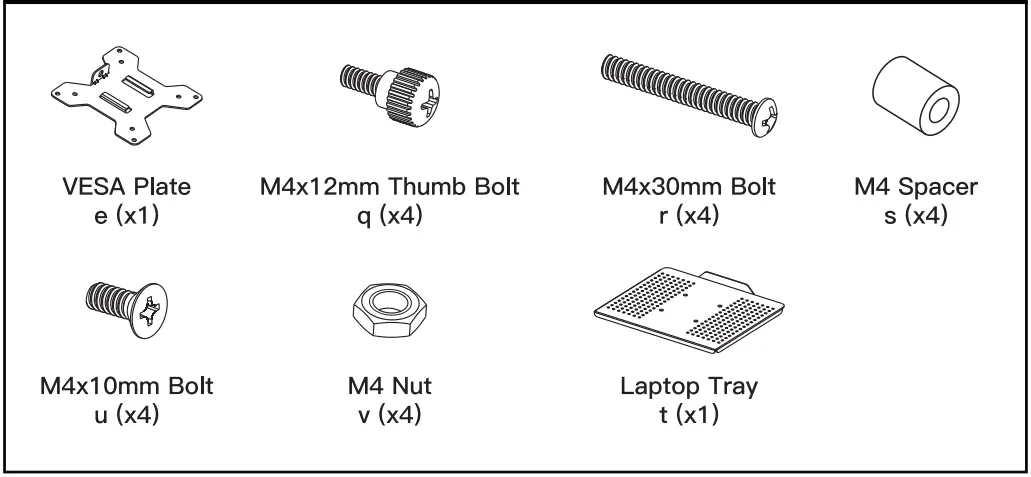 VESA Plate
e (x1)

M4x12mm Thumb Bolt
q (x4)

M4x30mm Bolt
r (x4)

M4 Spacer
s (x4)

M4x10mm Bolt
u (x4)

M4 Nut
v (x4)

Laptop Tray
t (x1)