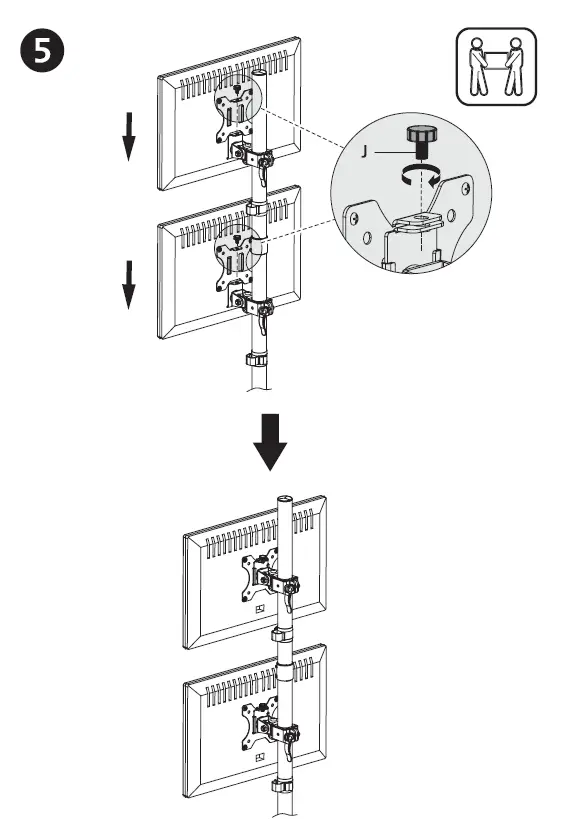 5

J