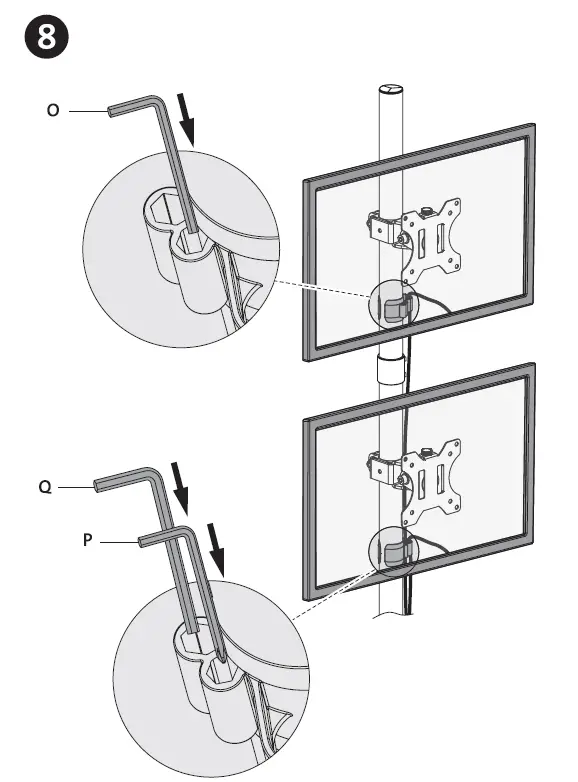 8

O

Q

P