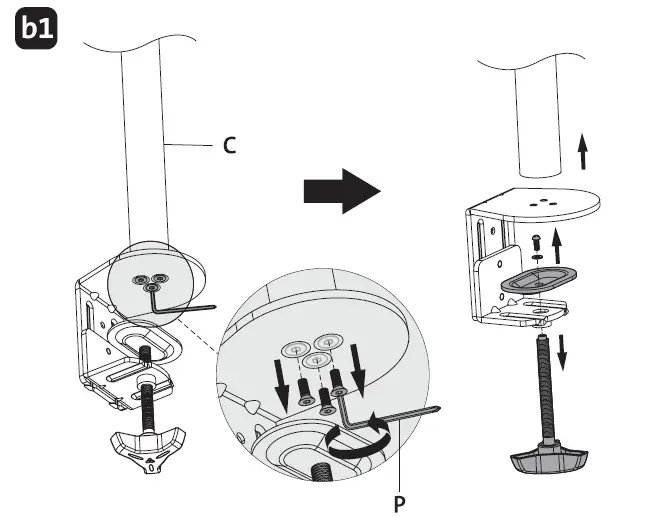 b1

C

P