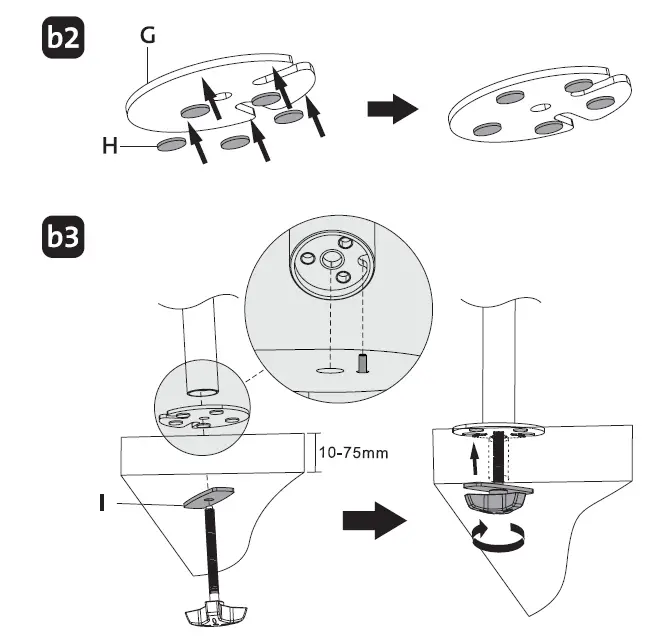 b2

G

H

b3

10-75mm

I