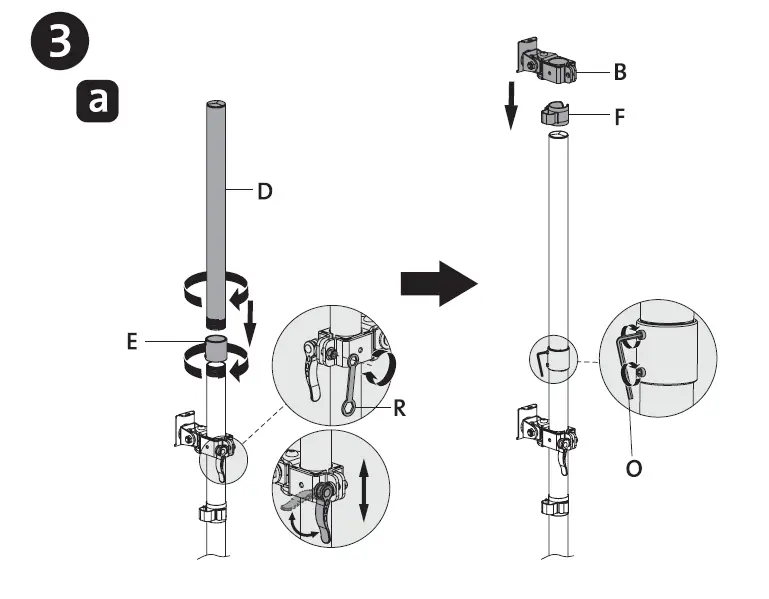 3
a
D
E
R
B
F
O