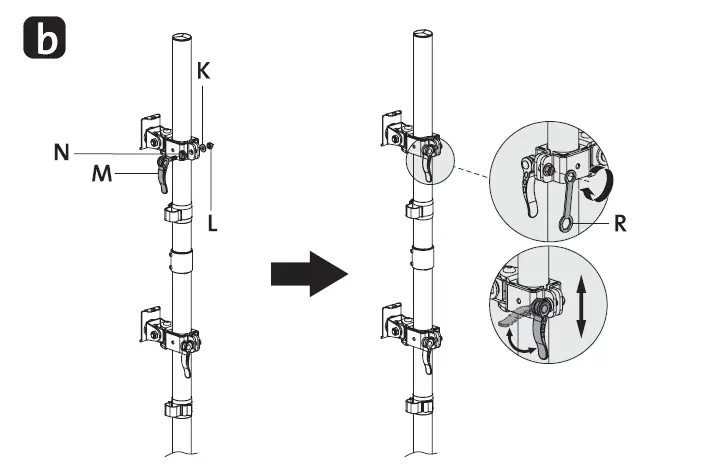 b

K

N

M

L

R