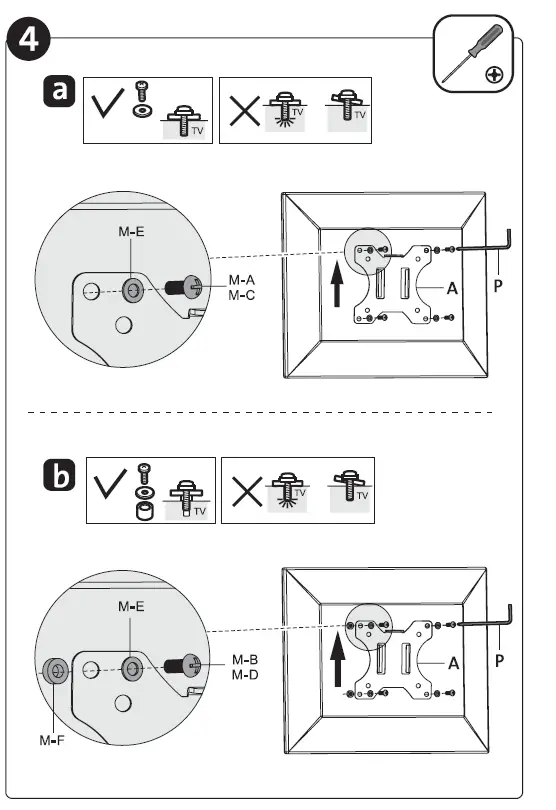 4

a

TV

TV

TV

M-E

M-A
M-C

A

P

b

TV

TV

TV

M-E

M-B
M-D

M-F

A

P