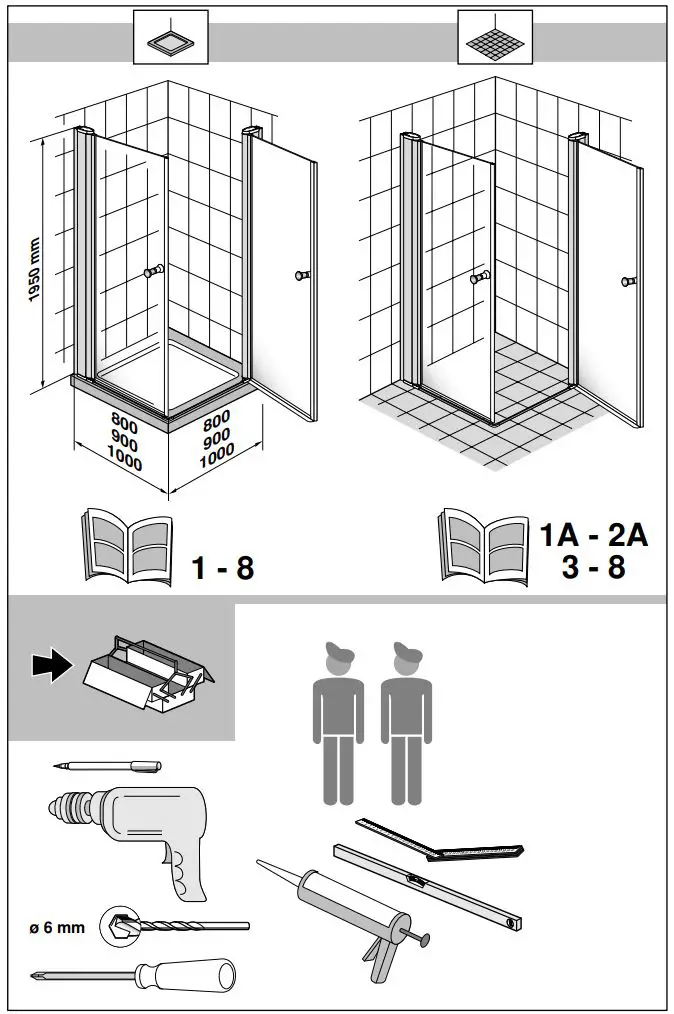 1950 mm

800
900
1000

800
900
1000

1 - 8

1A - 2A
3 - 8

ø 6 mm