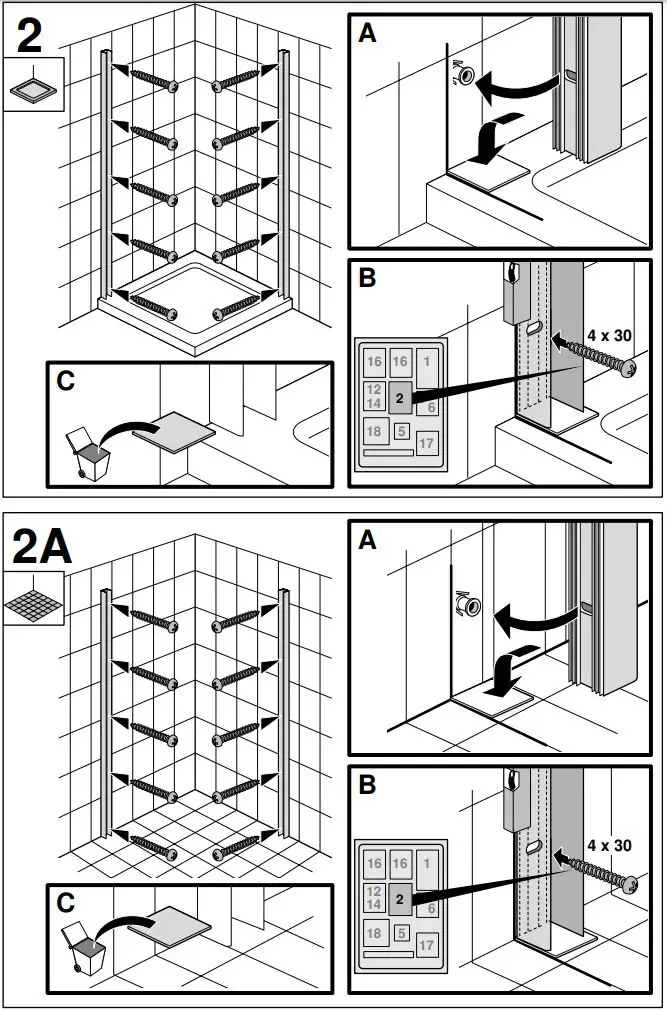 2

A

B

4 x 30

16 16 1
12
14 2 6
18 5 17

C

2A

A

B

4 x 30

16 16 1
12
14 2 6
18 5 17

C