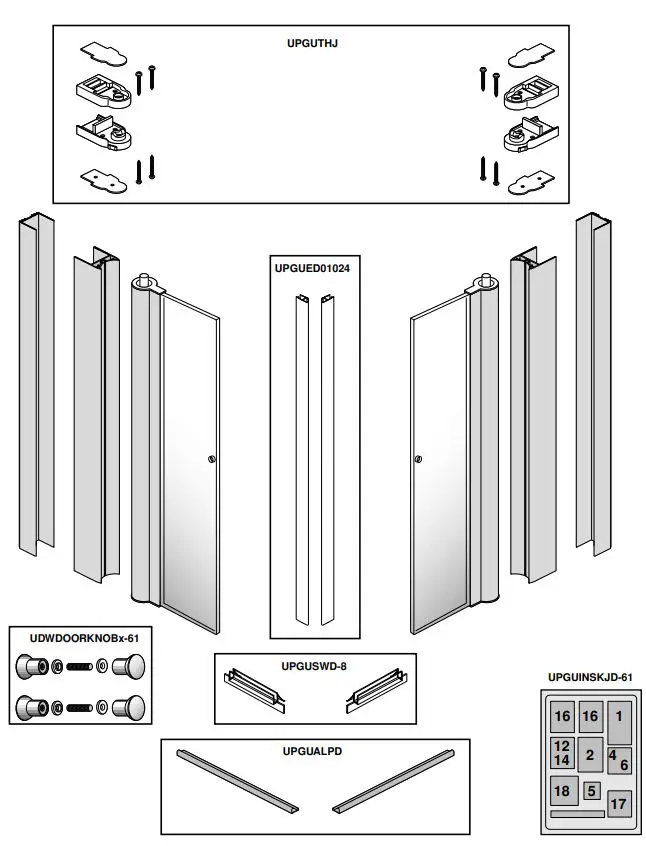 UPGUTHJ

UPGUED01024

UDWDOORKNOBx-61

UPGUSWD-8

UPGUINSKJD-61

16 16 1
12
14
2
4
6
18 5 17

UPGUALPD