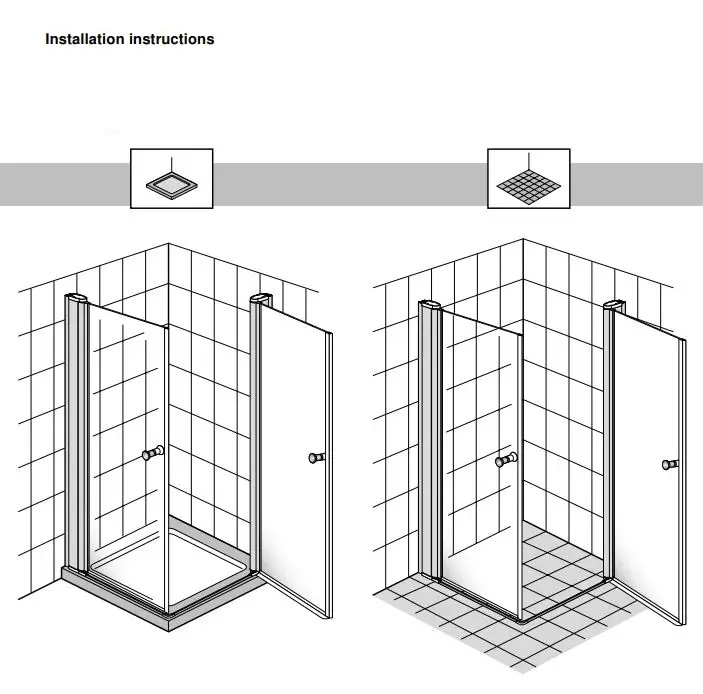 Installation instructions