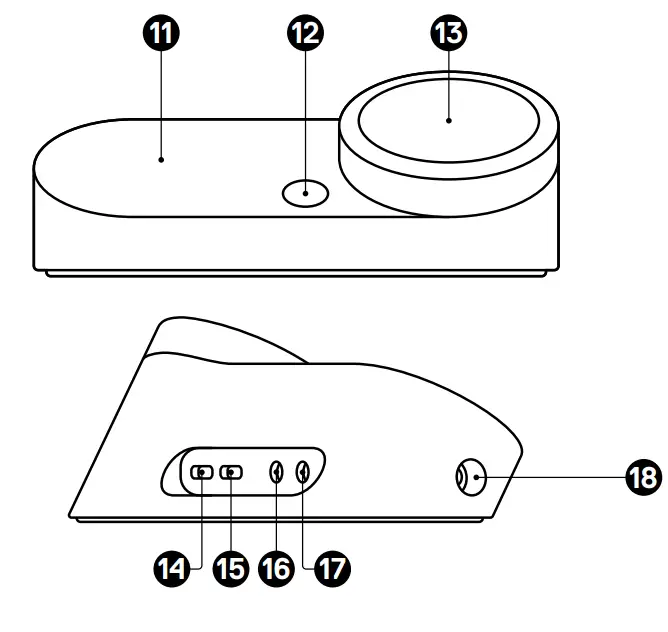 11
12
13
18
14
15
16
17