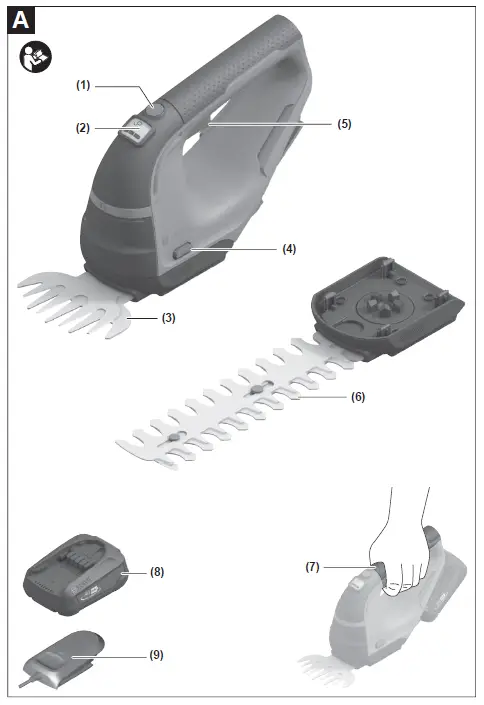 A

(1)

(2)

(5)

(4)

(3)

(6)

(8)

(7)

(9)