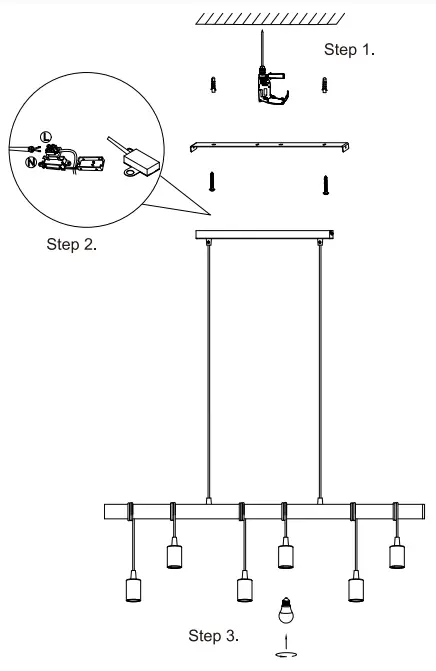 Step 1.

L

N

Step 2.

Step 3.