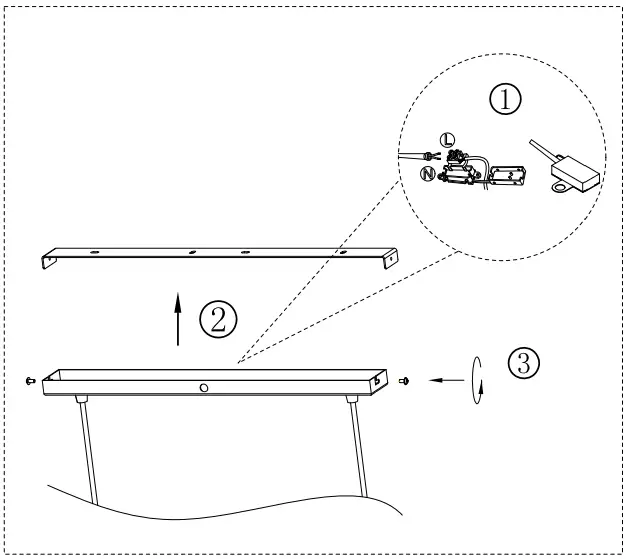 ①

L

N

②

③