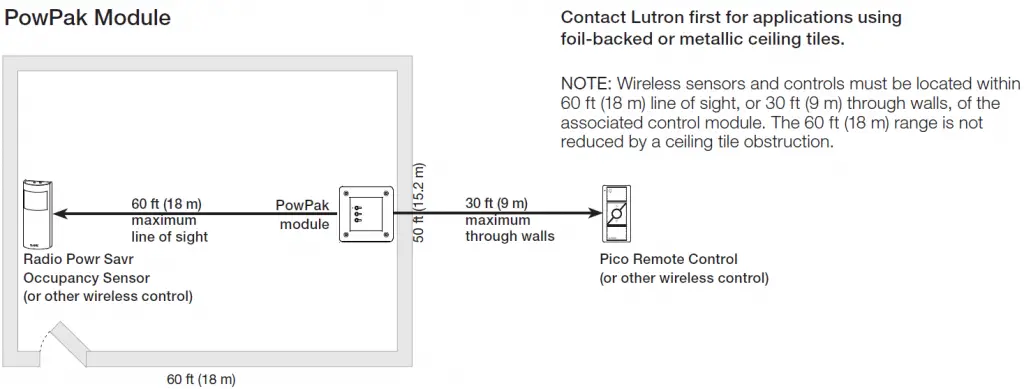 PowPak Module

Contact Lutron first for applications using foil-backed or metallic ceiling tiles.

NOTE: Wireless sensors and controls must be located within 60 ft (18 m) line of sight, or 30 ft (9 m) through walls, of the associated control module. The 60 ft (18 m) range is not reduced by a ceiling tile obstruction.

60 ft (18 m) maximum line of sight

PowPak module

50 ft (15.2 m)

30 ft (9 m) maximum through walls

Radio Powr Savr Occupancy Sensor (or other wireless control)

Pico Remote Control (or other wireless control)

60 ft (18 m)