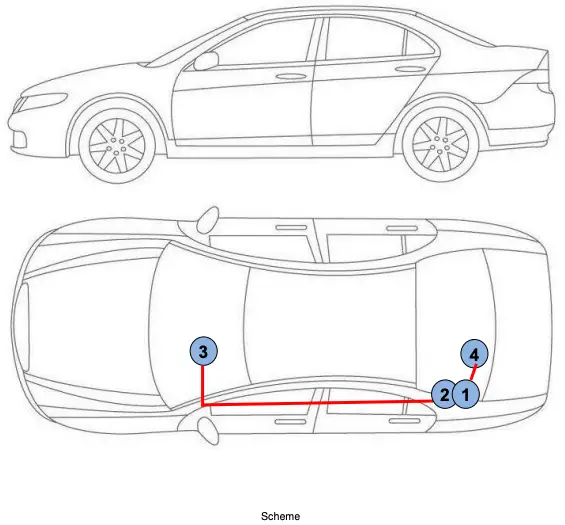 3
4
2
1

Scheme