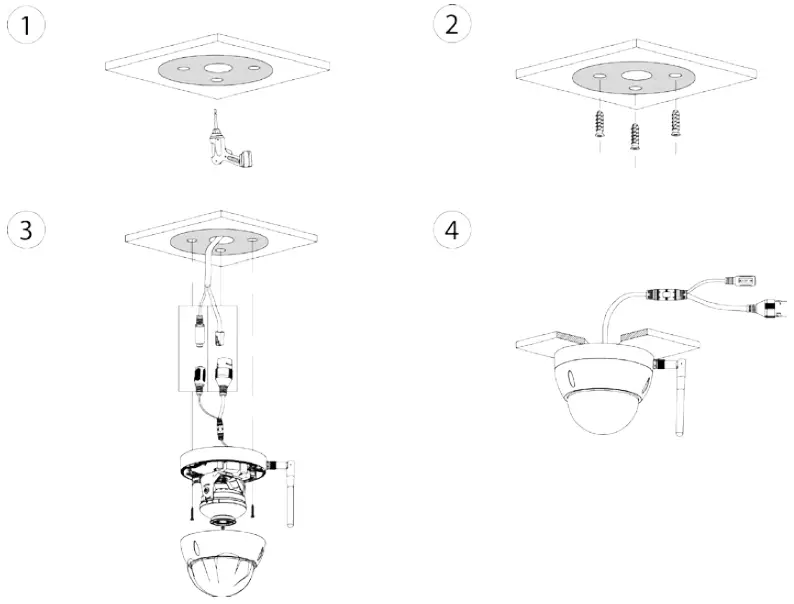 1

2

3

4