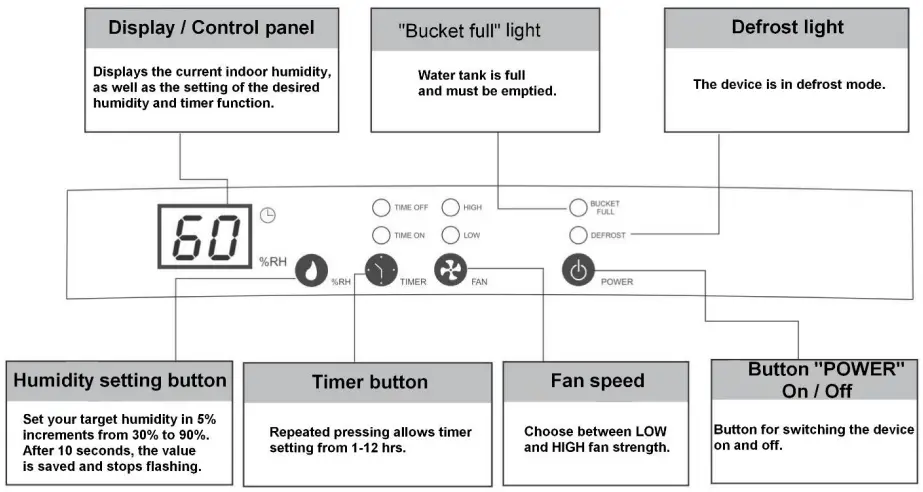 Display / Control panel

Displays the current indoor humidity, as well as the setting of the desired humidity and timer function.

"Bucket full" light

Water tank is full and must be emptied.

Defrost light

The device is in defrost mode.

60

%RH

TIME OFF

TIME ON

HIGH

LOW

BUCKET FULL

DEFROST

%RH

TIMER

FAN

POWER

Humidity setting button

Set your target humidity in 5% increments from 30% to 90%. After 10 seconds, the value is saved and stops flashing.

Timer button

Repeated pressing allows timer setting from 1-12 hrs.

Fan speed

Choose between LOW and HIGH fan strength.

Button "POWER" On / Off

Button for switching the device on and off.