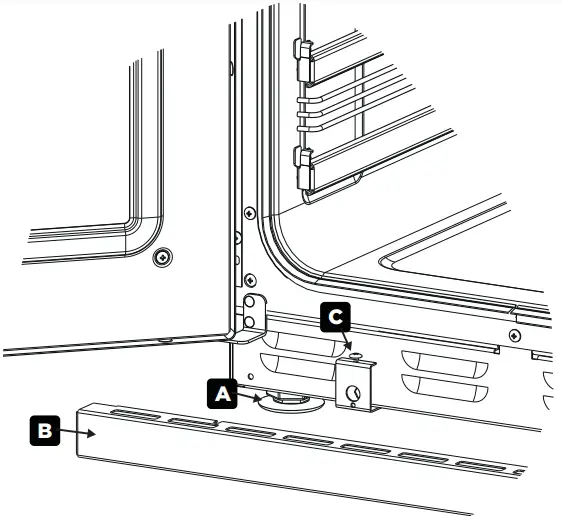 C
A
B