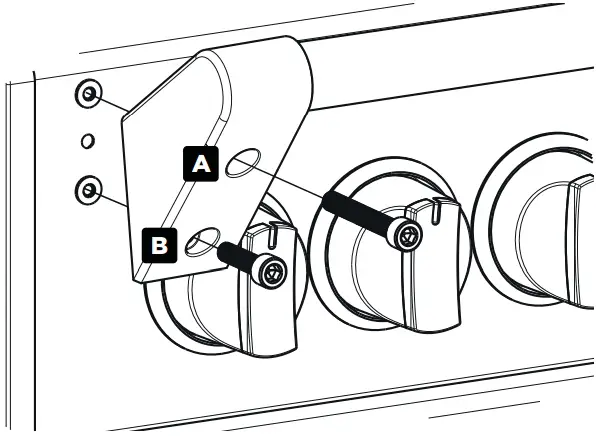 A
B