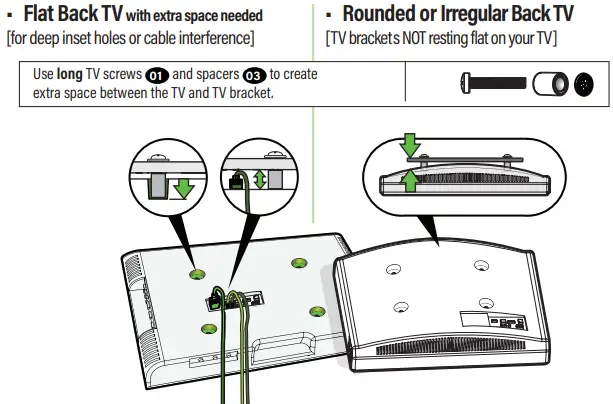 ▪ Flat Back TV with extra space needed
[for deep inset holes or cable interference]

▪ Rounded or Irregular Back TV
[TV brackets NOT resting flat on your TV]

Use long TV screws 01 and spacers 03 to create extra space between the TV and TV bracket.