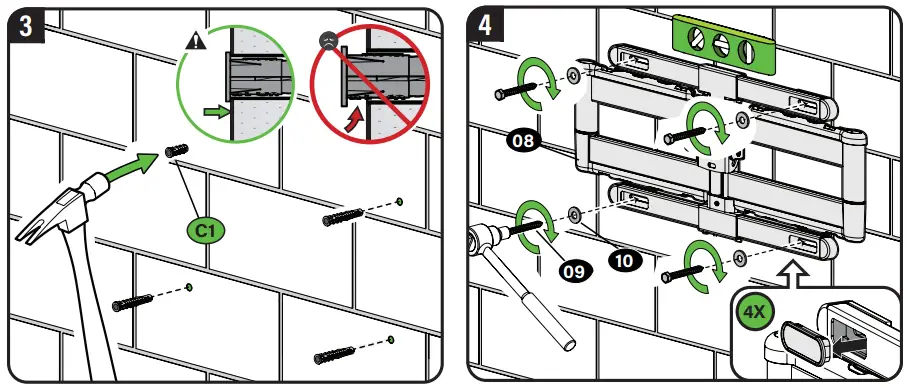 3

C1

4

08

09

10

4X