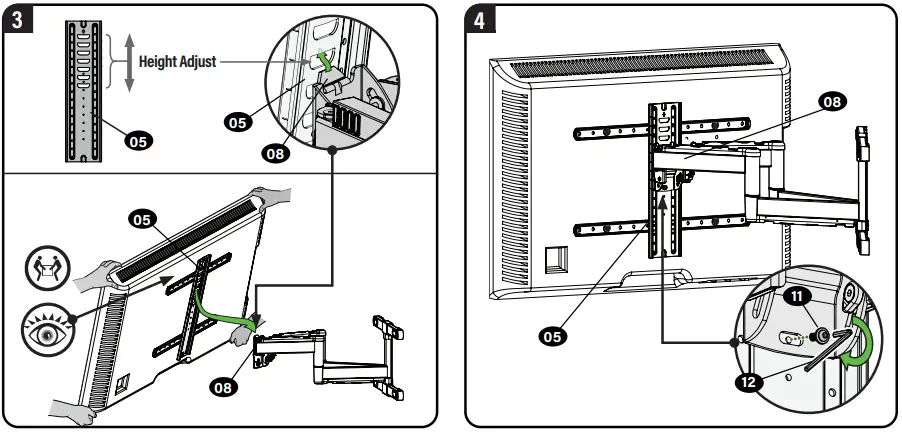 3

Height Adjust

05

05

08

05

08

4

08

05

11

12