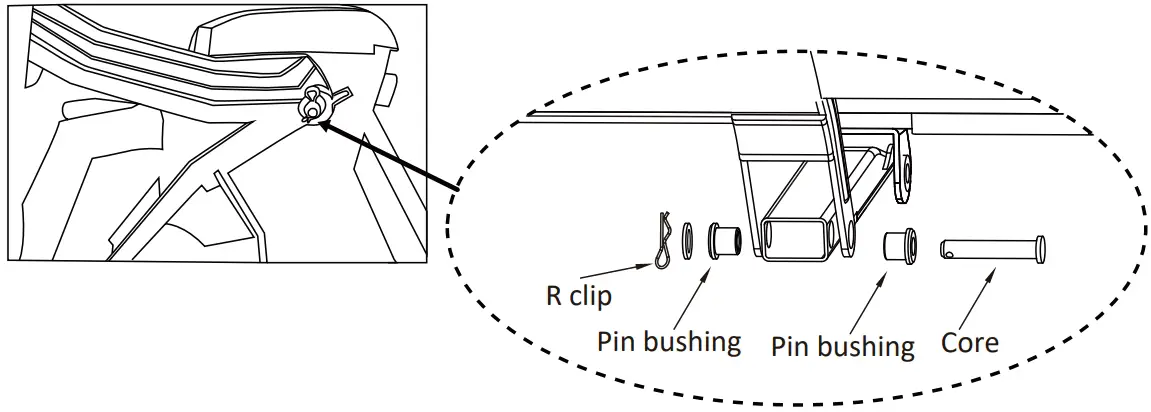 R clip

Pin bushing

Pin bushing

Core