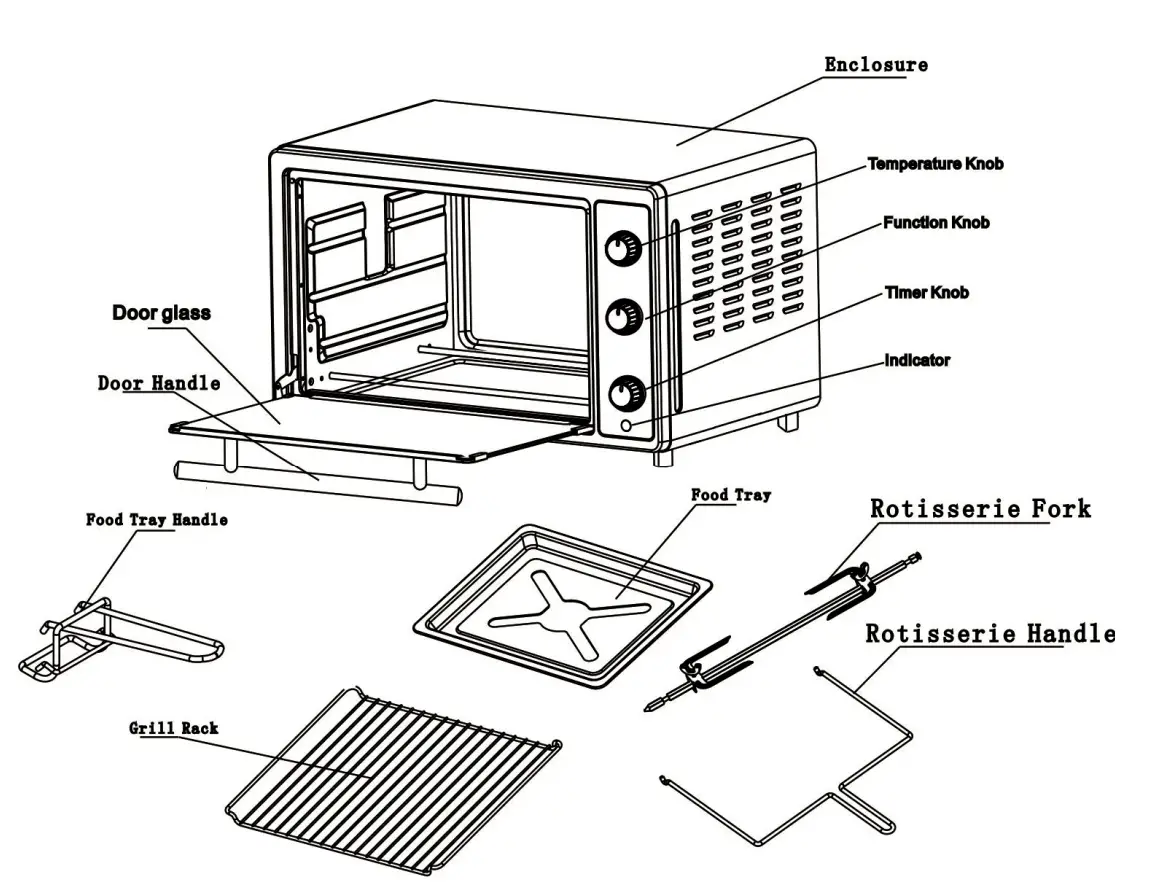 Enclosure

Temperature Knob

Function Knob

Timer Knob

Indicator

Door glass

Door Handle

Food Tray Handle

Food Tray

Rotisserie Fork

Rotisserie Handle

Grill Rack