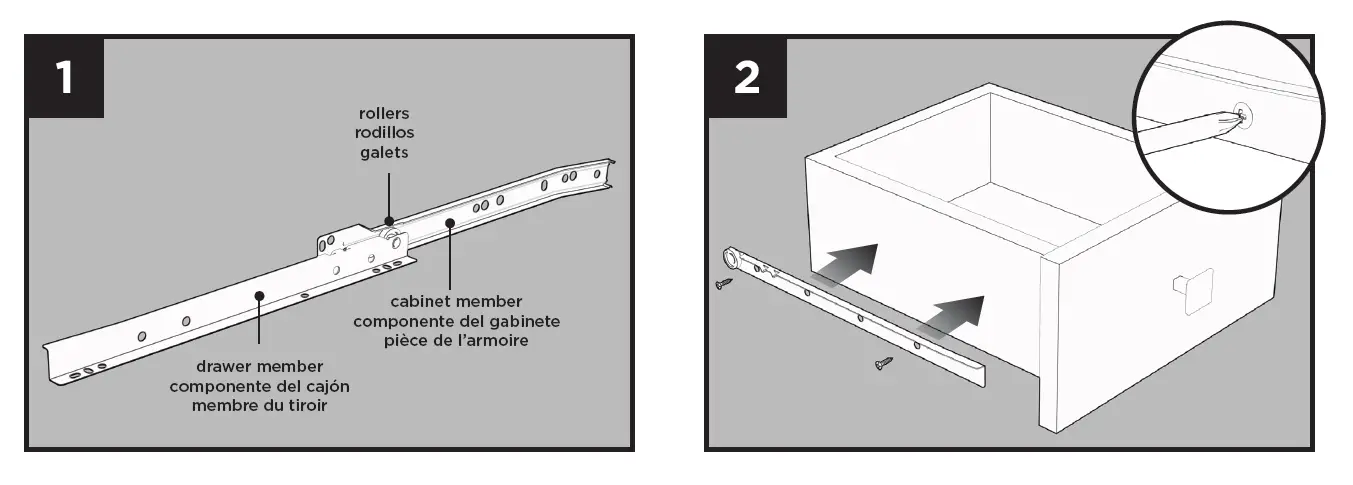 1

rollers
rodillos
galets

cabinet member
componente del gabinete
pièce de l'armoire

drawer member
componente del cajón
membre du tiroir

2