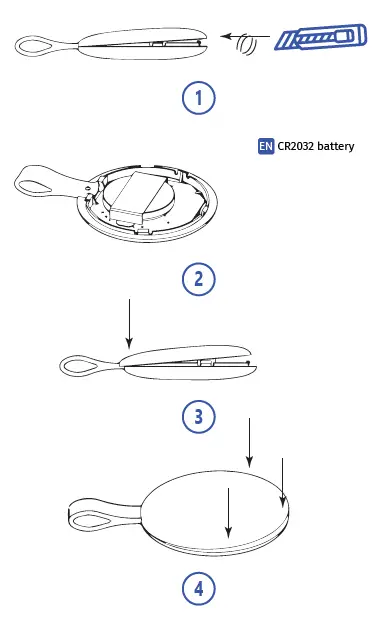 1

EN CR2032 battery

2

3

4