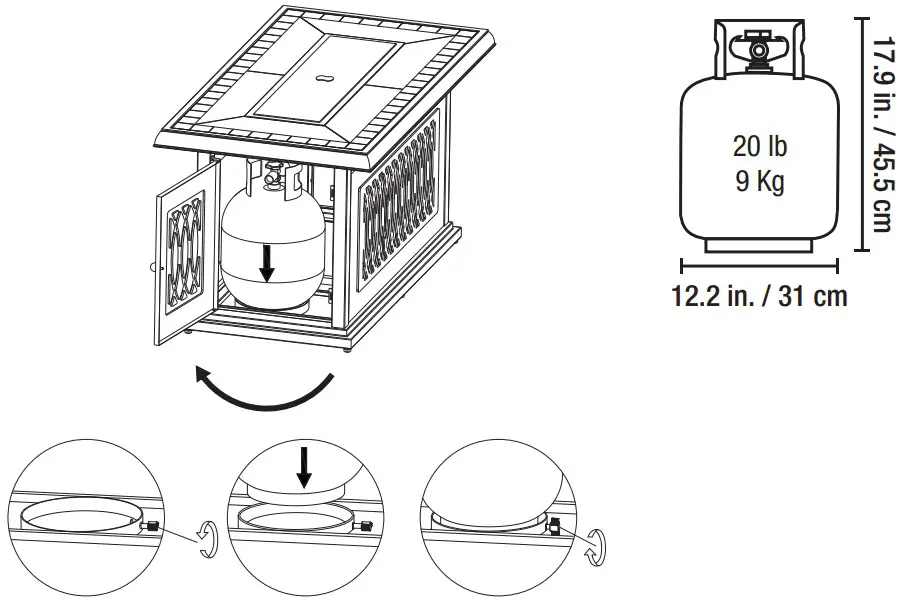 20 lb
9 Kg

17.9 in. / 45.5 cm

12.2 in. / 31 cm