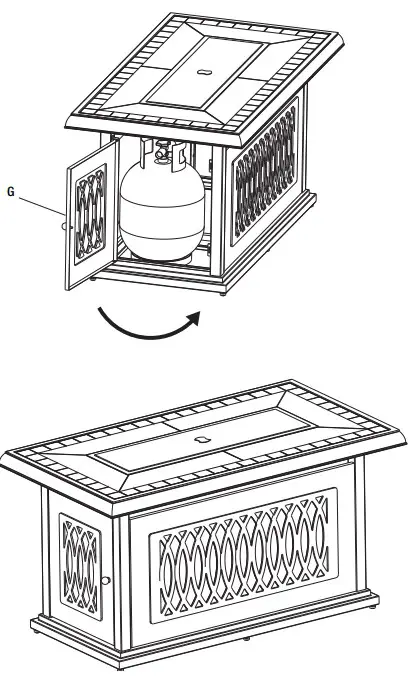 G