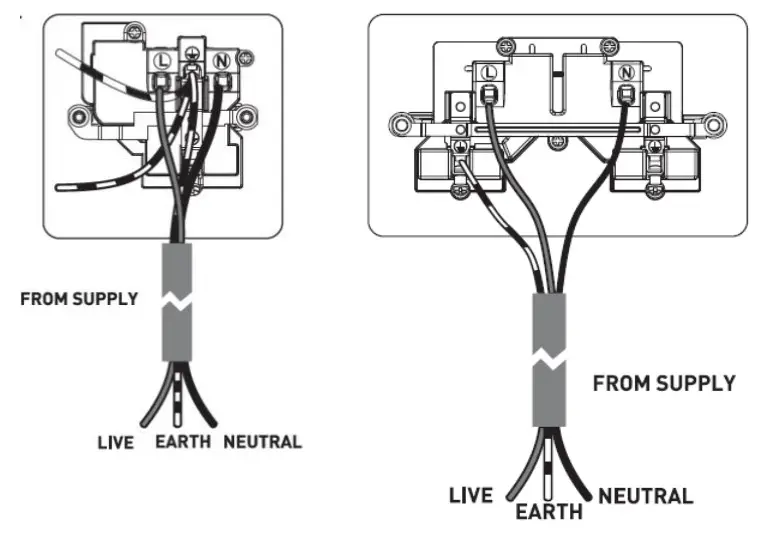 L
N
FROM SUPPLY
LIVE EARTH NEUTRAL

L
N
FROM SUPPLY
LIVE EARTH NEUTRAL