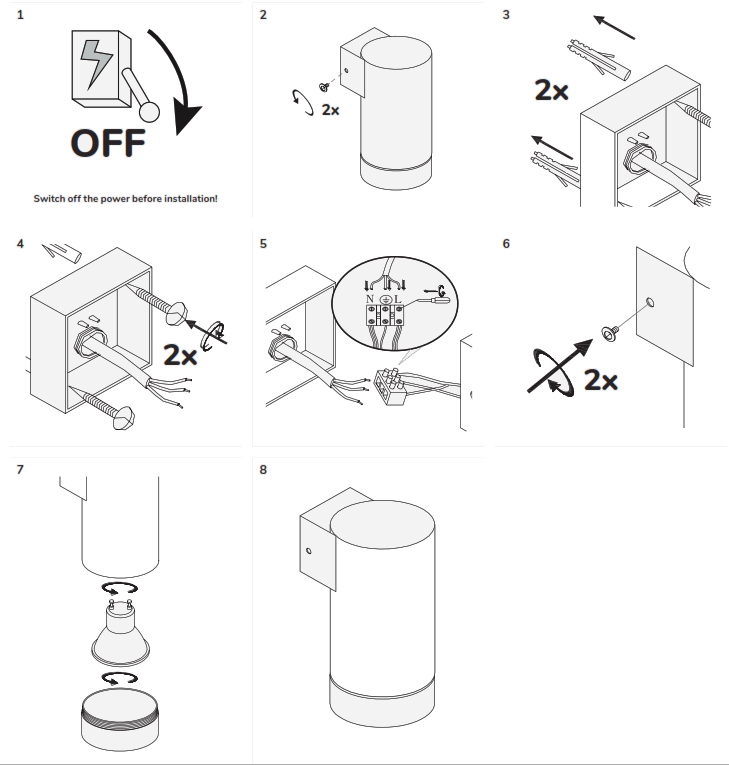 1

OFF

Switch off the power before installation!

2

2x

3

2x

4

2x

5

N L

6

2x

7

8