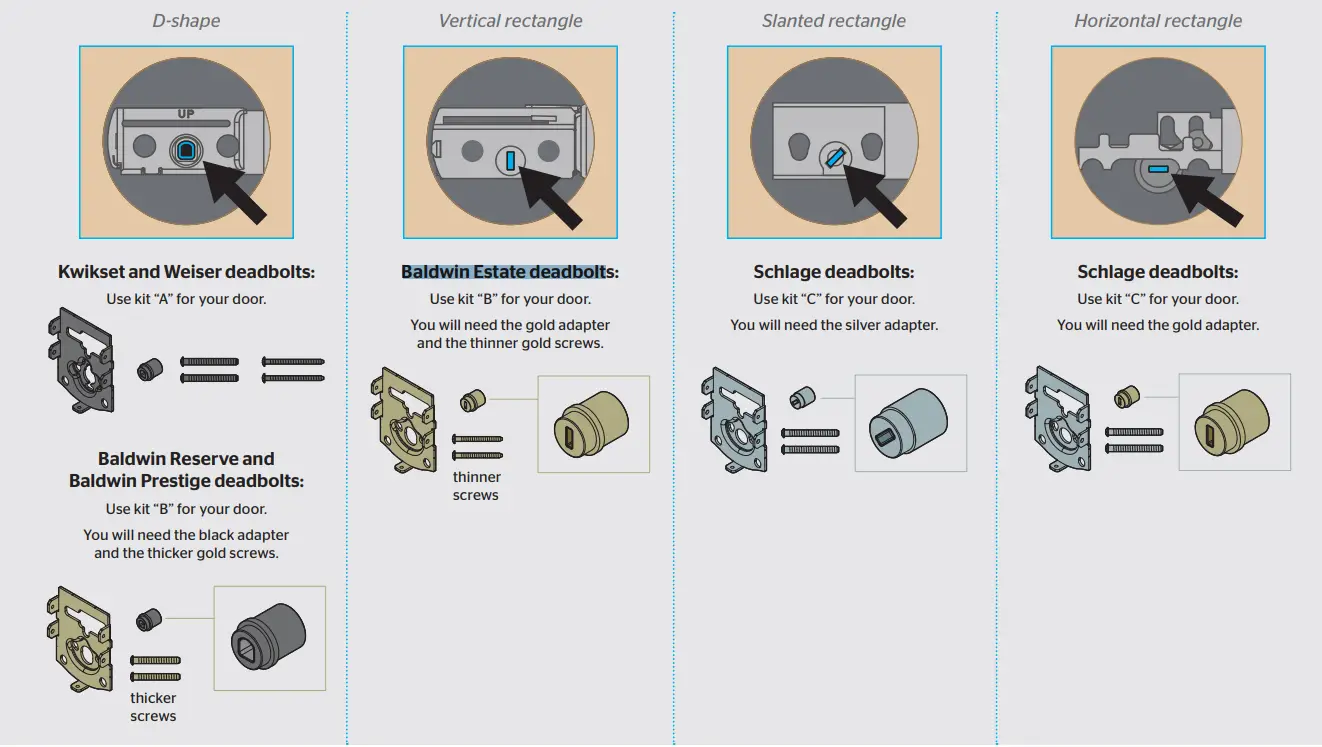 D-shape

UP

Kwikset and Weiser deadbolts:

Use kit “A” for your door.

Baldwin Reserve and Baldwin Prestige deadbolts:

Use kit “B” for your door.

You will need the black adapter and the thicker gold screws.

thicker screws

Vertical rectangle

Baldwin Estate deadbolts:

Use kit “B” for your door.

You will need the gold adapter and the thinner gold screws.

thinner screws

Slanted rectangle

Schlage deadbolts:

Use kit “C” for your door.

You will need the silver adapter.

Horizontal rectangle

Schlage deadbolts:

Use kit “C” for your door.

You will need the gold adapter.